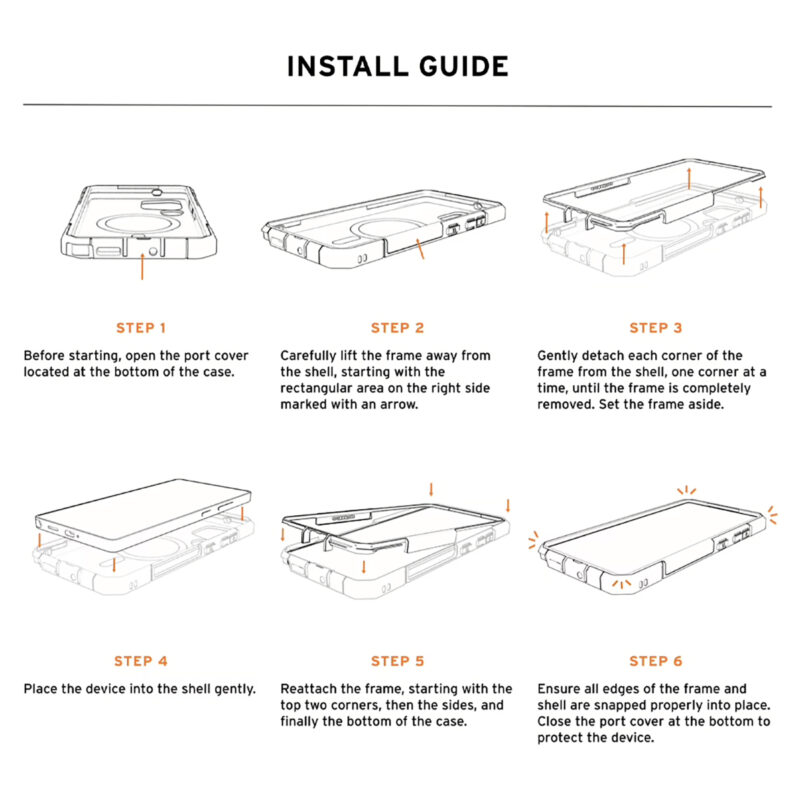 INSTALL GUIDE

STEP 1

Before starting, open the port cover located at the bottom of the case.

STEP 2

Carefully lift the frame away from the shell, starting with the rectangular area on the right side marked with an arrow.

STEP 3

Gently detach each corner of the frame from the shell, one corner at a time, until the frame is completely removed. Set the frame aside.

STEP 4

Place the device into the shell gently.

STEP 5

Reattach the frame, starting with the top two corners, then the sides, and finally the bottom of the case.

STEP 6

Ensure all edges of the frame and shell are snapped properly into place. Close the port cover at the bottom to protect the device.