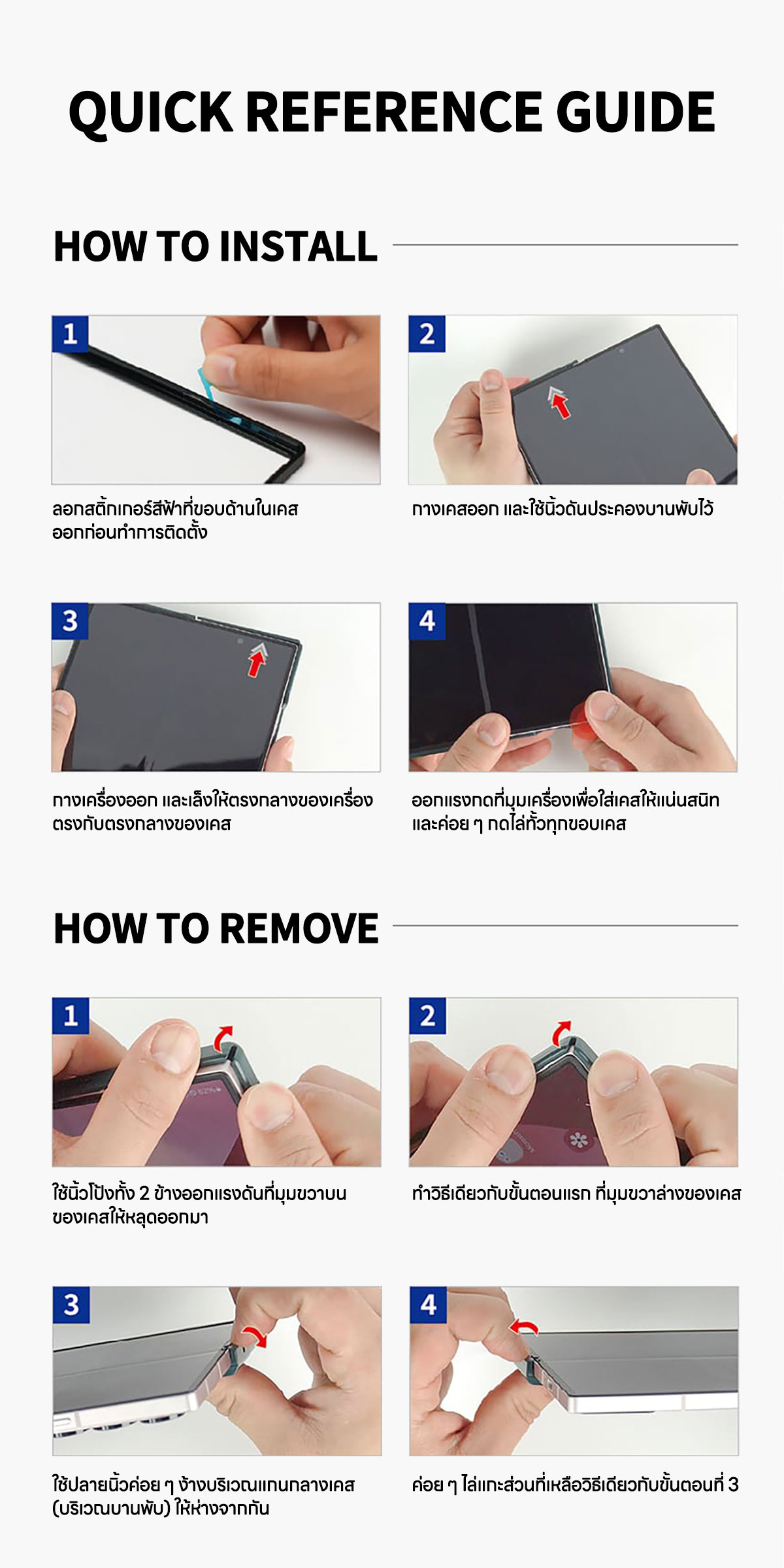 QUICK REFERENCE GUIDE

HOW TO INSTALL

1

ลอกสติ๊กเกอร์สีฟ้าที่ขอบด้านในเคส ออกก่อนทำการติดตั้ง

2

กางเคสออก และใช้นิ้วดันประคองบานพับไว้

3

กางเครื่องออก และเล็งให้ตรงกลางของเครื่อง ตรงกับตรงกลางของเคส

4

ออกแรงกดที่มุมเครื่องเพื่อใส่เคสให้แน่นสนิท และค่อย ๆ กดไล่ทั้วทุกขอบเคส

HOW TO REMOVE

1

ใช้นิ้วโป้งทั้ง 2 ข้างออกแรงดันที่มุมขวาบน ของเคสให้หลุดออกมา

2

ทำวิธีเดียวกับขั้นตอนแรก ที่มุมขวาล่างของเคส

3

ใช้ปลายนิ้วค่อย ๆ ง้างบริเวณแกนกลางเคส (บริเวณบานพับ) ให้ห่างจากกัน

4

ค่อย ๆ ไล่แกะส่วนที่เหลือวิธีเดียวกับขั้นตอนที่ 3