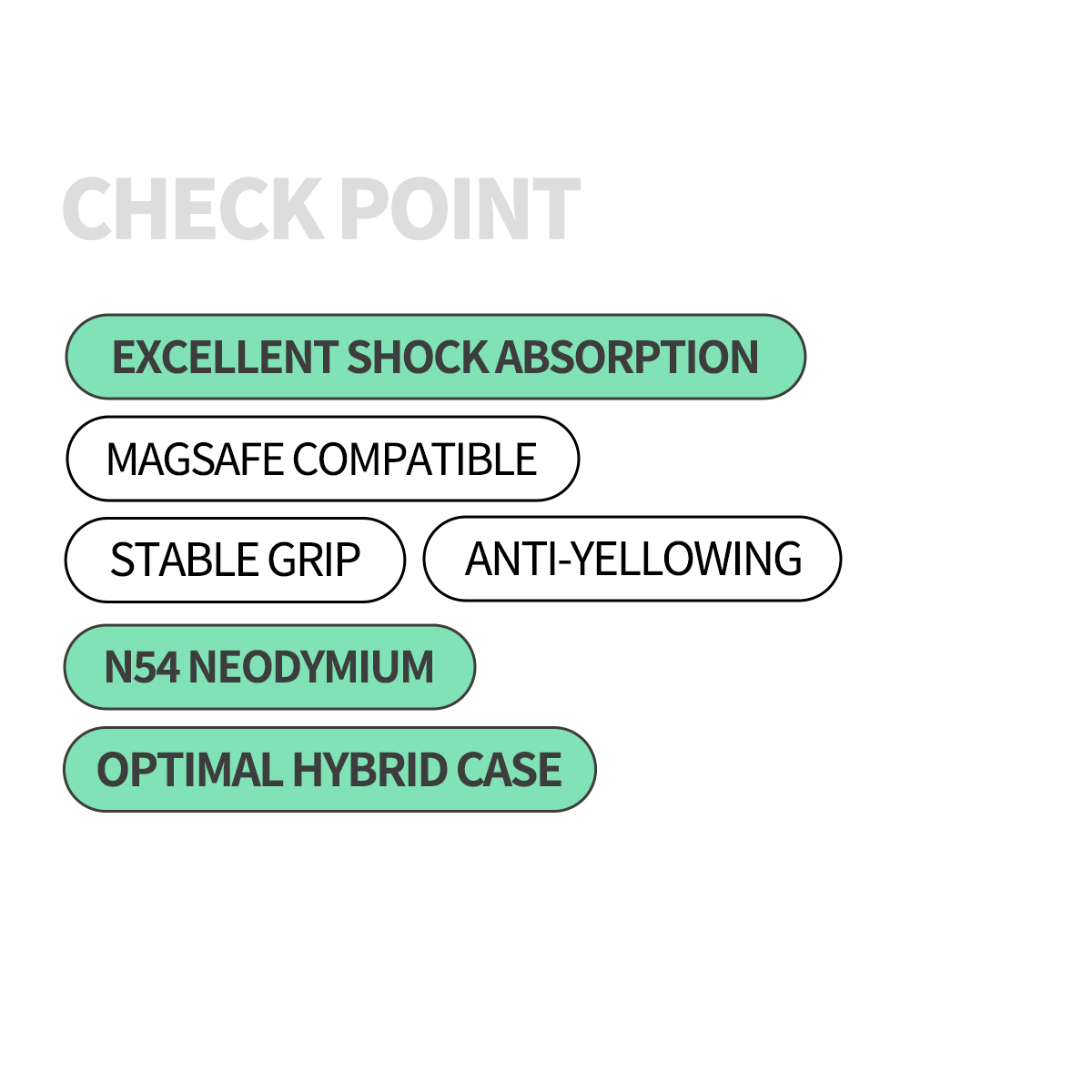 CHECK POINT

EXCELLENT SHOCK ABSORPTION

MAGSAFE COMPATIBLE

STABLE GRIP

ANTI-YELLOWING

N54 NEODYMIUM

OPTIMAL HYBRID CASE