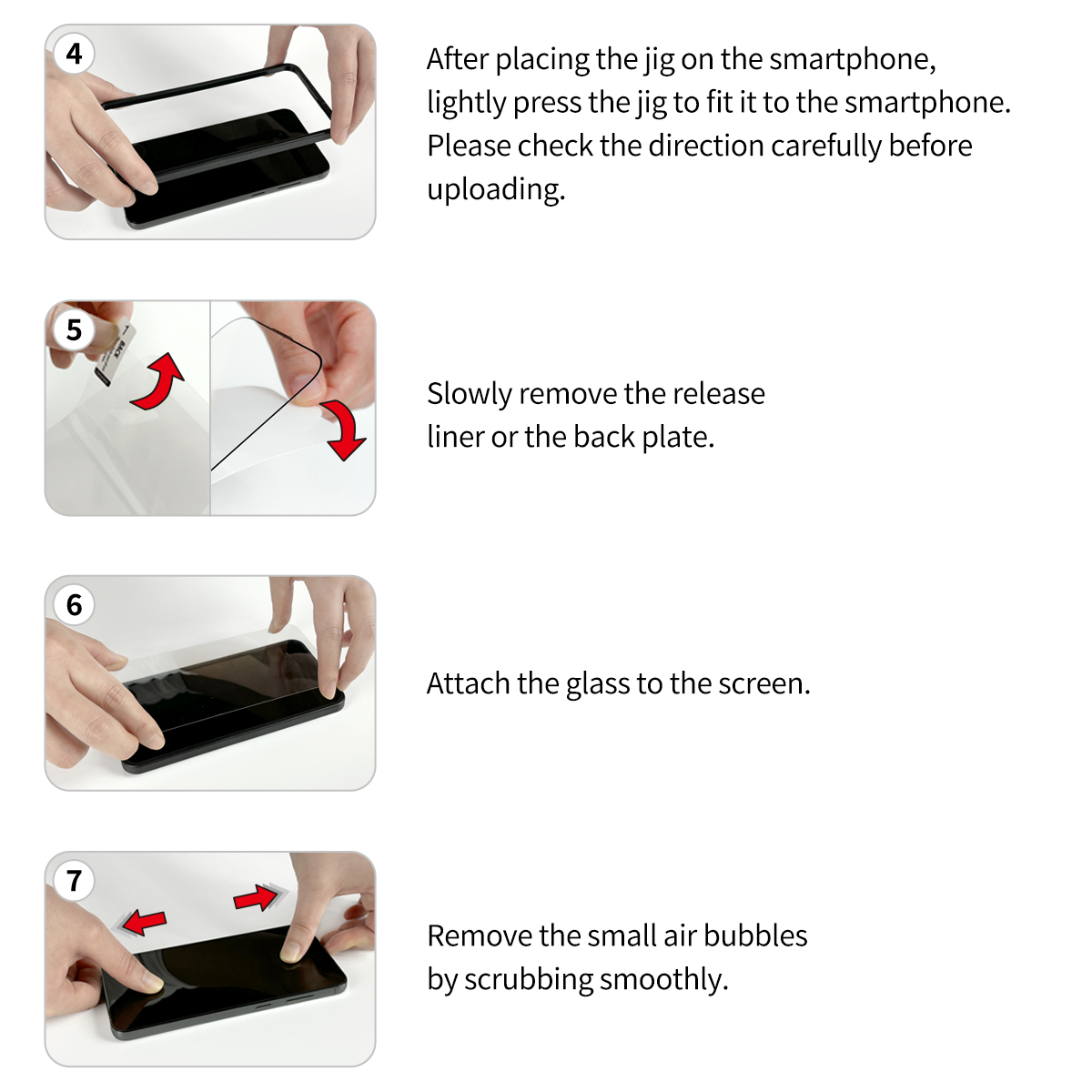 4

After placing the jig on the smartphone, lightly press the jig to fit it to the smartphone. Please check the direction carefully before uploading.

5

BACK

Slowly remove the release liner or the back plate.

6

Attach the glass to the screen.

7

Remove the small air bubbles by scrubbing smoothly.