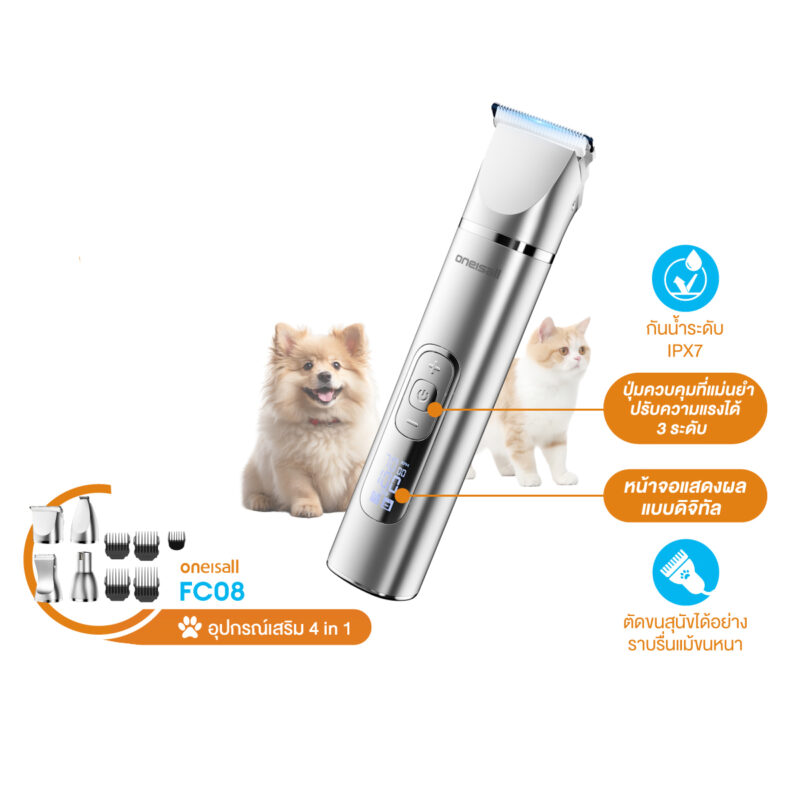 oneisall

กันน้ำระดับ IPX7

ปุ่มควบคุมที่แม่นยำ ปรับความแรงได้ 3 ระดับ

หน้าจอแสดงผล แบบดิจิทัล

ตัดขนสุนัขได้อย่าง ราบรื่นแม้ขนหนา

oneisall
FC08

อุปกรณ์เสริม 4 in 1